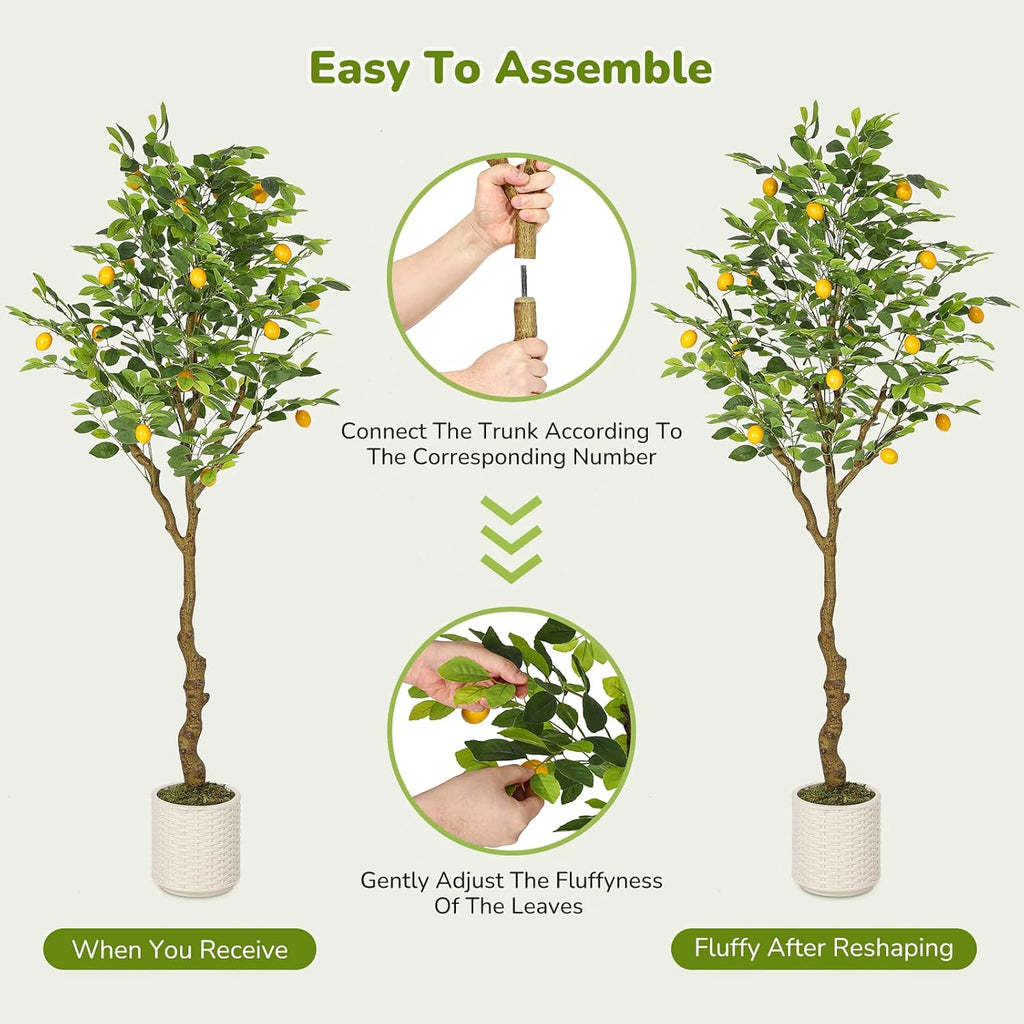 Easy To Assemble

Connect The Trunk According To The Corresponding Number

Gently Adjust The Fluffyness Of The Leaves

When You Receive

Fluffy After Reshaping